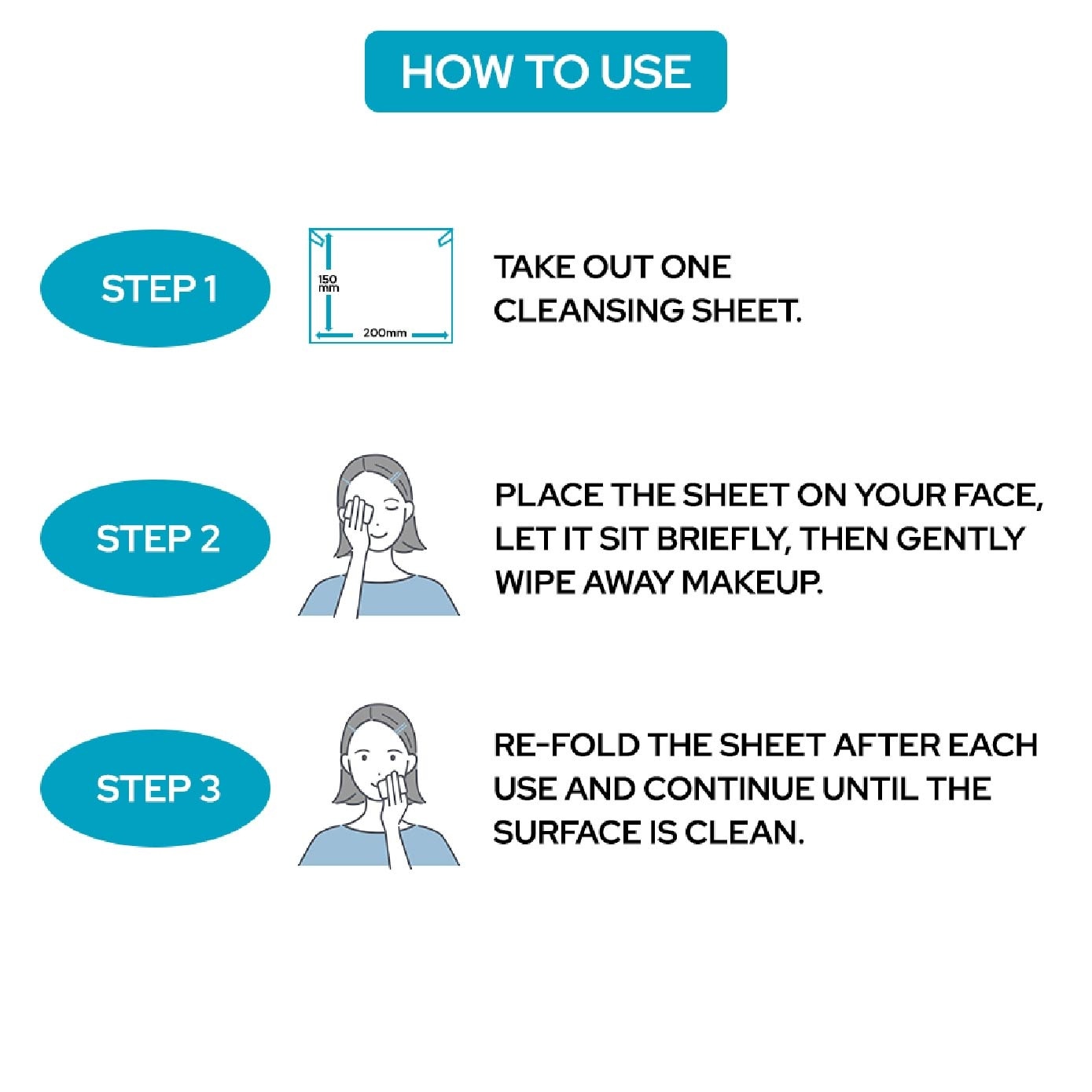 HOW TO USE

STEP 1

150 mm

200mm

TAKE OUT ONE CLEANSING SHEET.

STEP 2

PLACE THE SHEET ON YOUR FACE, LET IT SIT BRIEFLY, THEN GENTLY WIPE AWAY MAKEUP.

STEP 3

RE-FOLD THE SHEET AFTER EACH USE AND CONTINUE UNTIL THE SURFACE IS CLEAN.