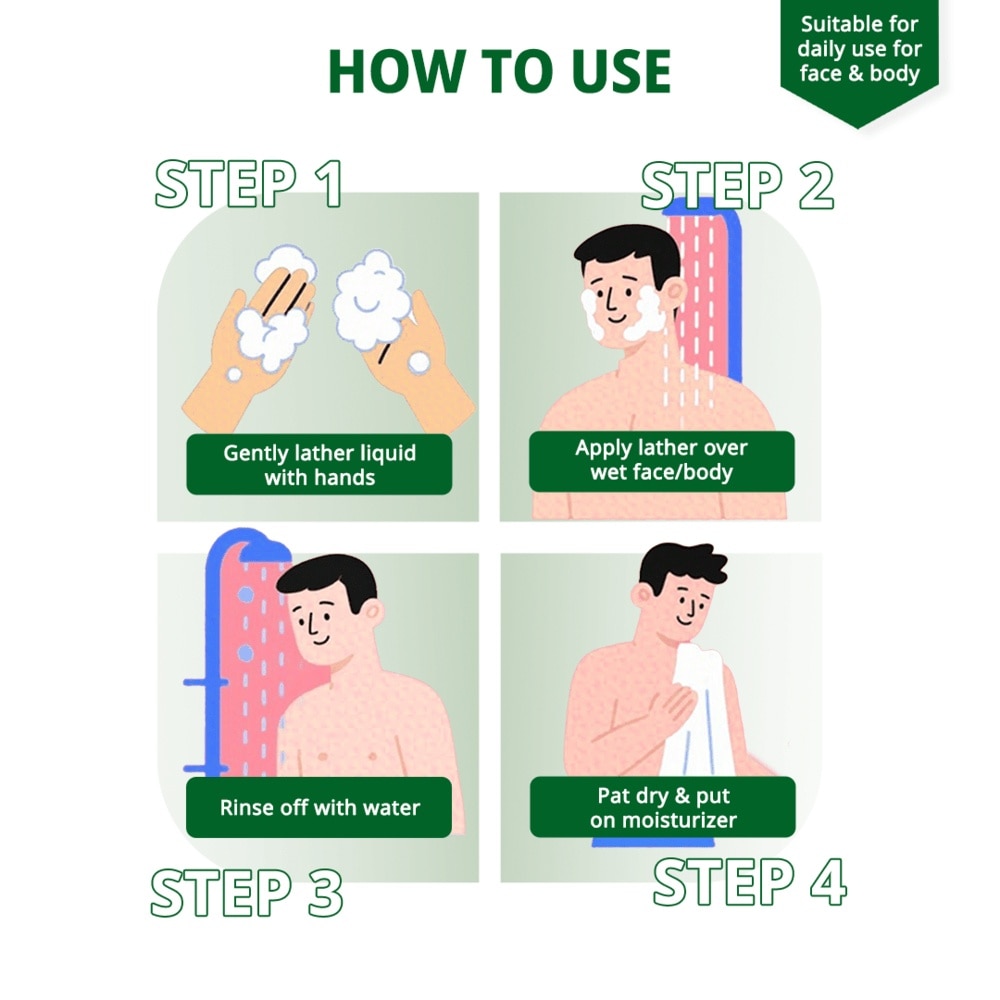 HOW TO USE

Suitable for daily use for face & body

STEP 1

Gently lather liquid with hands

STEP 2

Apply lather over wet face/body

Rinse off with water

STEP 3

Pat dry & put on moisturizer

STEP 4