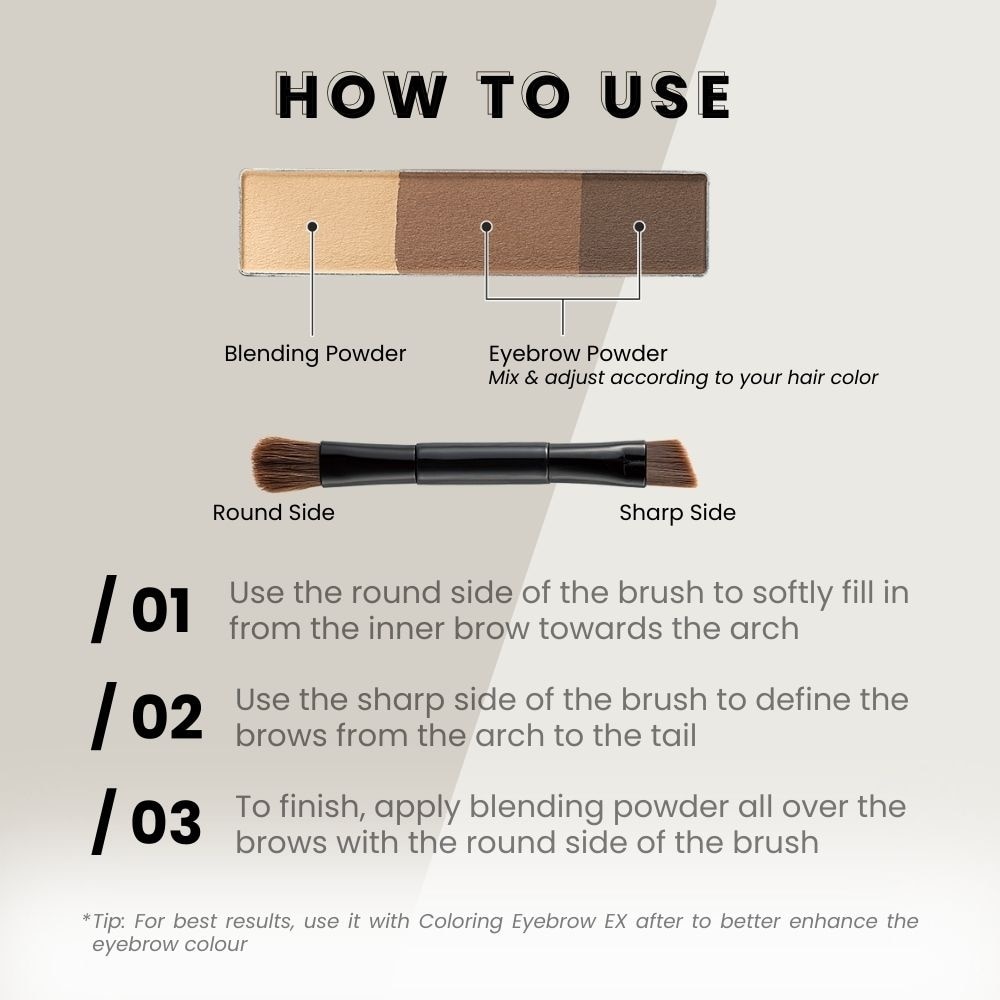 HOW TO USE

Blending Powder

Eyebrow Powder
Mix & adjust according to your hair color

Round Side

Sharp Side

/ 01 Use the round side of the brush to softly fill in from the inner brow towards the arch

/ 02 Use the sharp side of the brush to define the brows from the arch to the tail

/ 03 To finish, apply blending powder all over the brows with the round side of the brush

*Tip: For best results, use it with Coloring Eyebrow EX after to better enhance the eyebrow colour