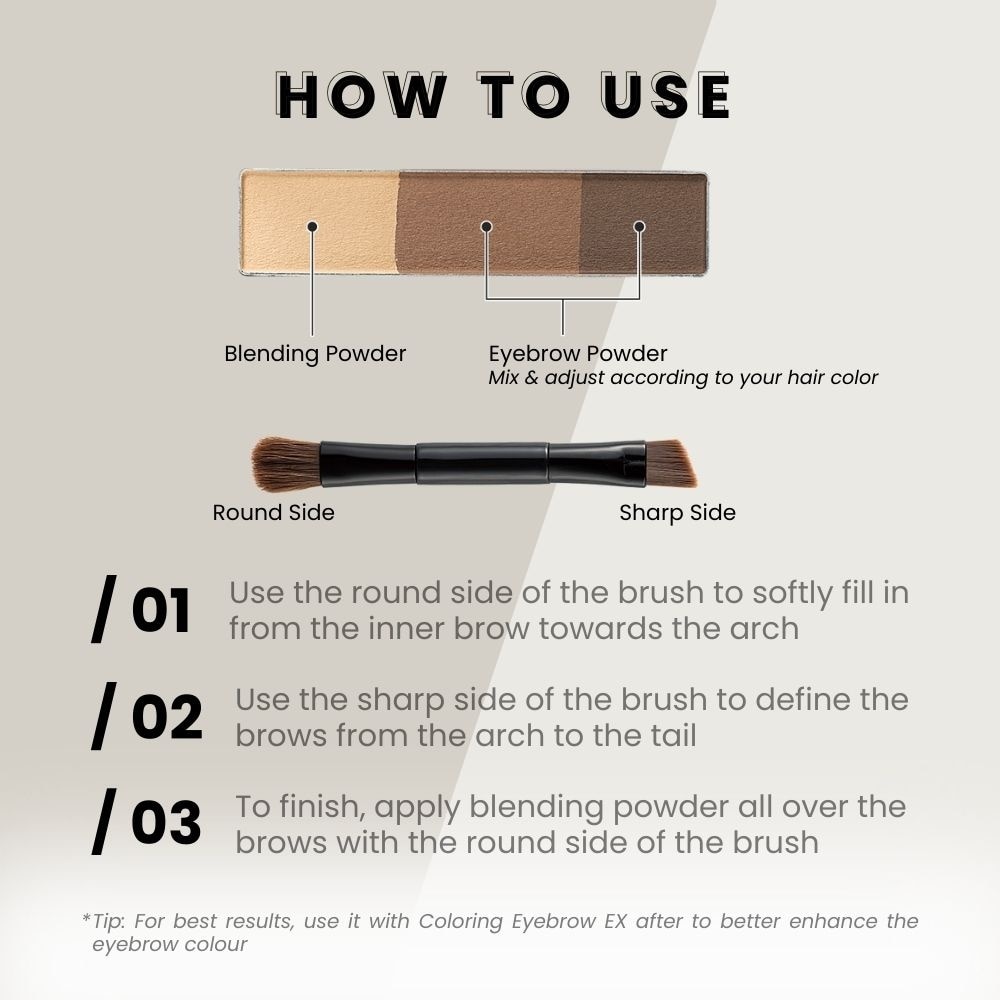 HOW TO USE

Blending Powder

Eyebrow Powder
Mix & adjust according to your hair color

Round Side

Sharp Side

/ 01 Use the round side of the brush to softly fill in from the inner brow towards the arch

/ 02 Use the sharp side of the brush to define the brows from the arch to the tail

/ 03 To finish, apply blending powder all over the brows with the round side of the brush

*Tip: For best results, use it with Coloring Eyebrow EX after to better enhance the eyebrow colour