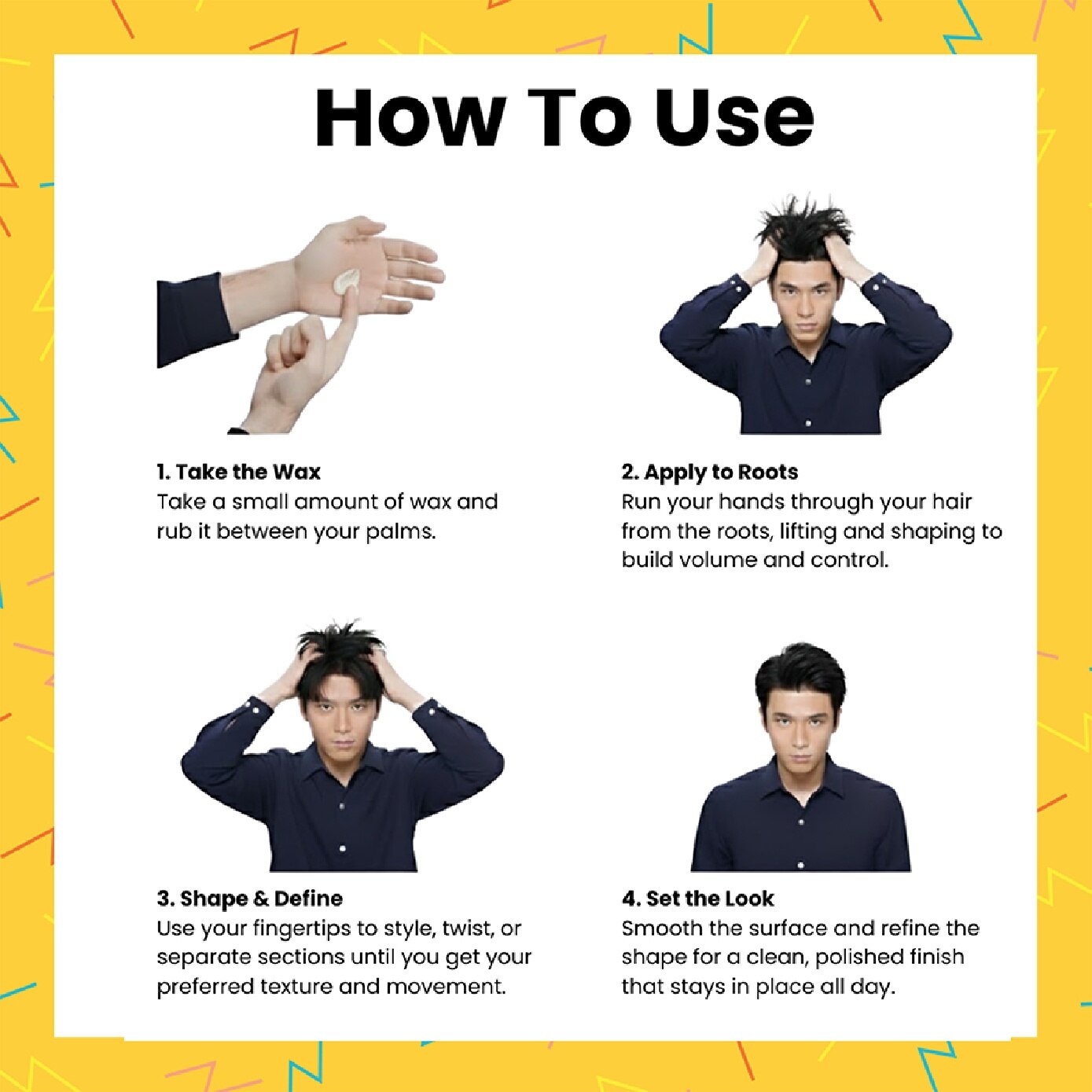 How To Use

1. Take the Wax
Take a small amount of wax and rub it between your palms.

2. Apply to Roots
Run your hands through your hair from the roots, lifting and shaping to build volume and control.

3. Shape & Define
Use your fingertips to style, twist, or separate sections until you get your preferred texture and movement.

4. Set the Look
Smooth the surface and refine the shape for a clean, polished finish that stays in place all day.